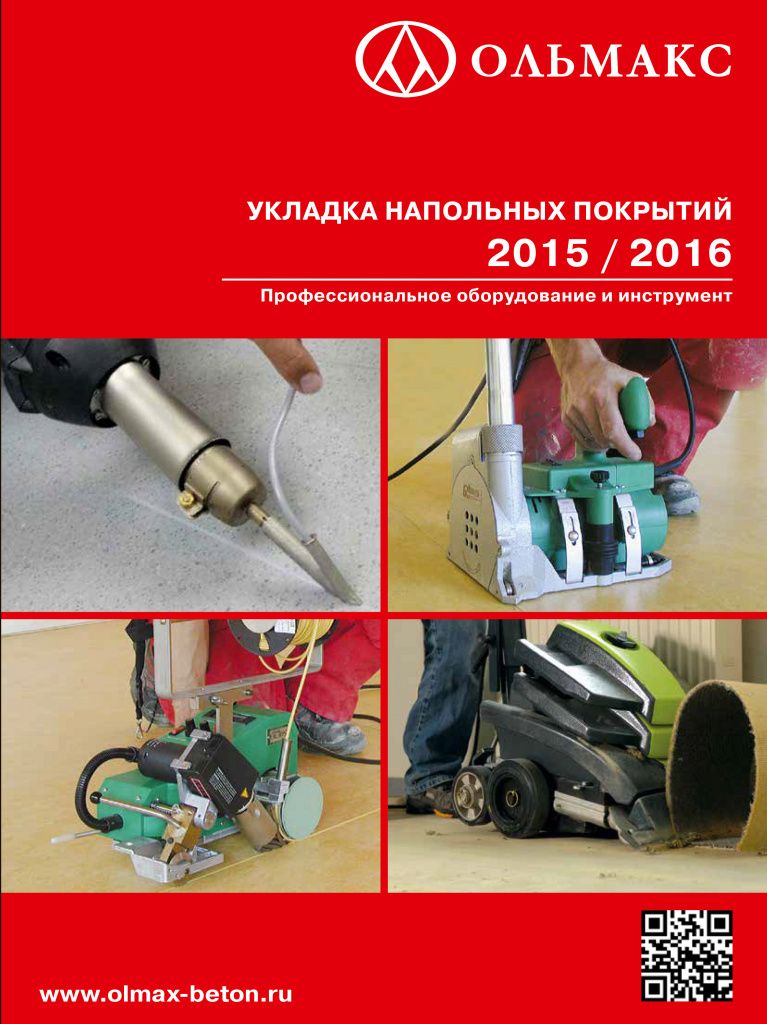 ОЛЬМАКС

УКЛАДКА НАПОЛЬНЫХ ПОКРЫТИЙ
2015 / 2016

Профессиональное оборудование и инструмент

www.olmax-beton.ru